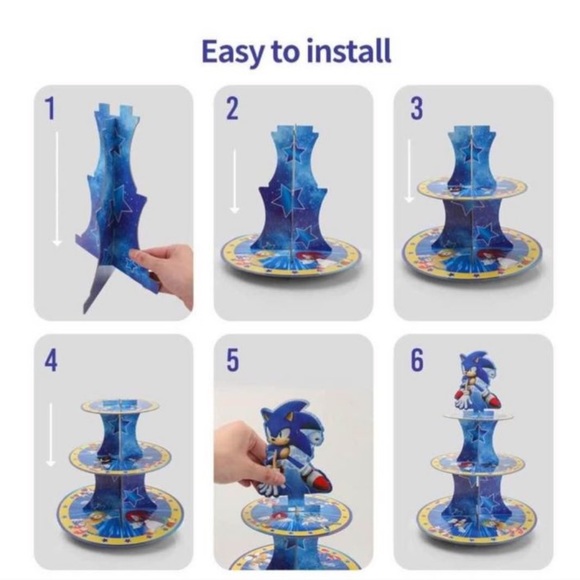 Easy to install

1

2

3

4

5

6